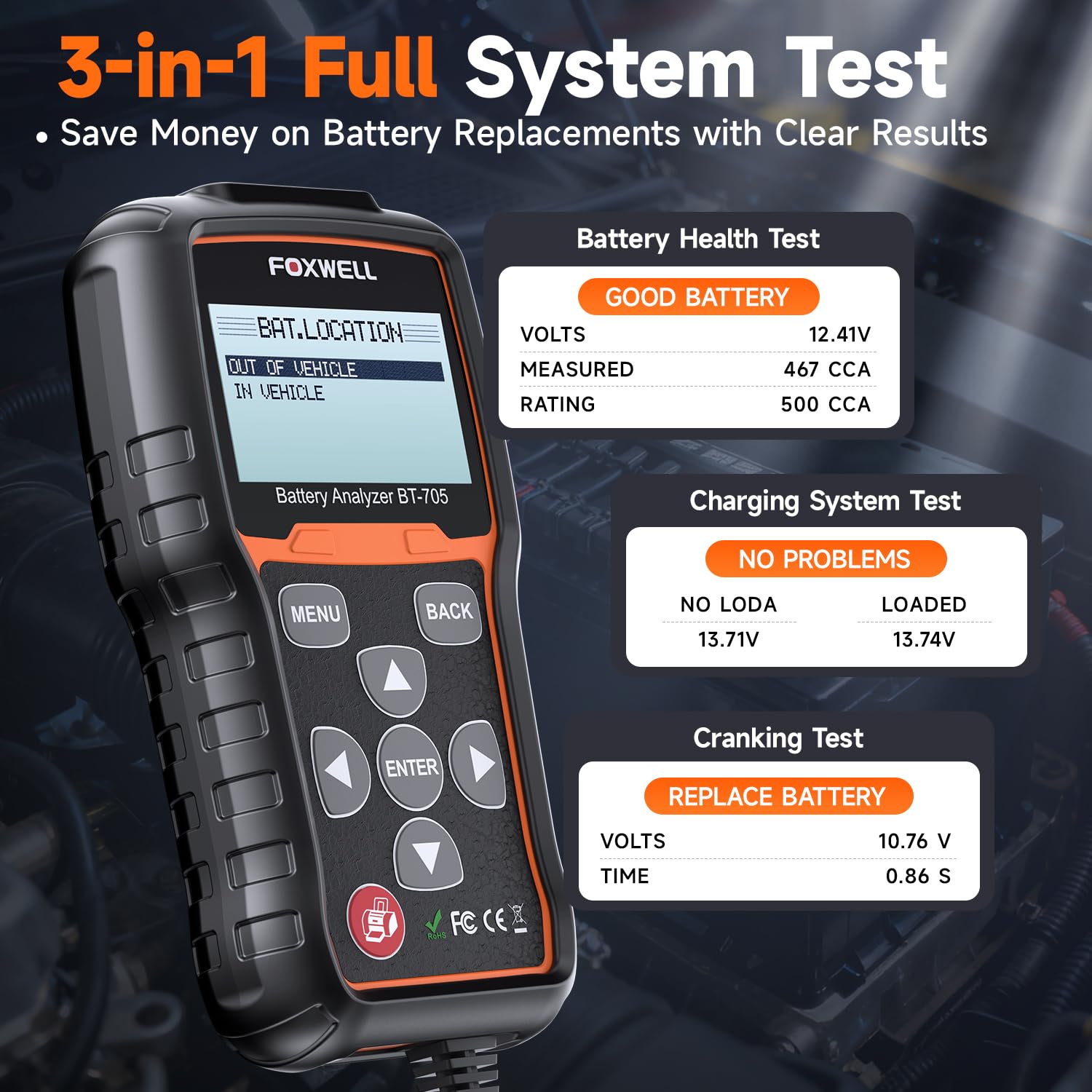 3-in-1 Full System Test

• Save Money on Battery Replacements with Clear Results

FOXWELL

BAT.LOCATION
OUT OF VEHICLE
IN VEHICLE

Battery Analyzer BT-705

MENU
BACK
ENTER

RoHS FC CE

Battery Health Test

GOOD BATTERY

| VOLTS | 12.41V |
|---|---|
| MEASURED | 467 CCA |
| RATING | 500 CCA |

Charging System Test

NO PROBLEMS

| NO LODA | LOADED |
|---|---|
| 13.71V | 13.74V |

Cranking Test

REPLACE BATTERY

| VOLTS | 10.76 V |
|---|---|
| TIME | 0.86 S |